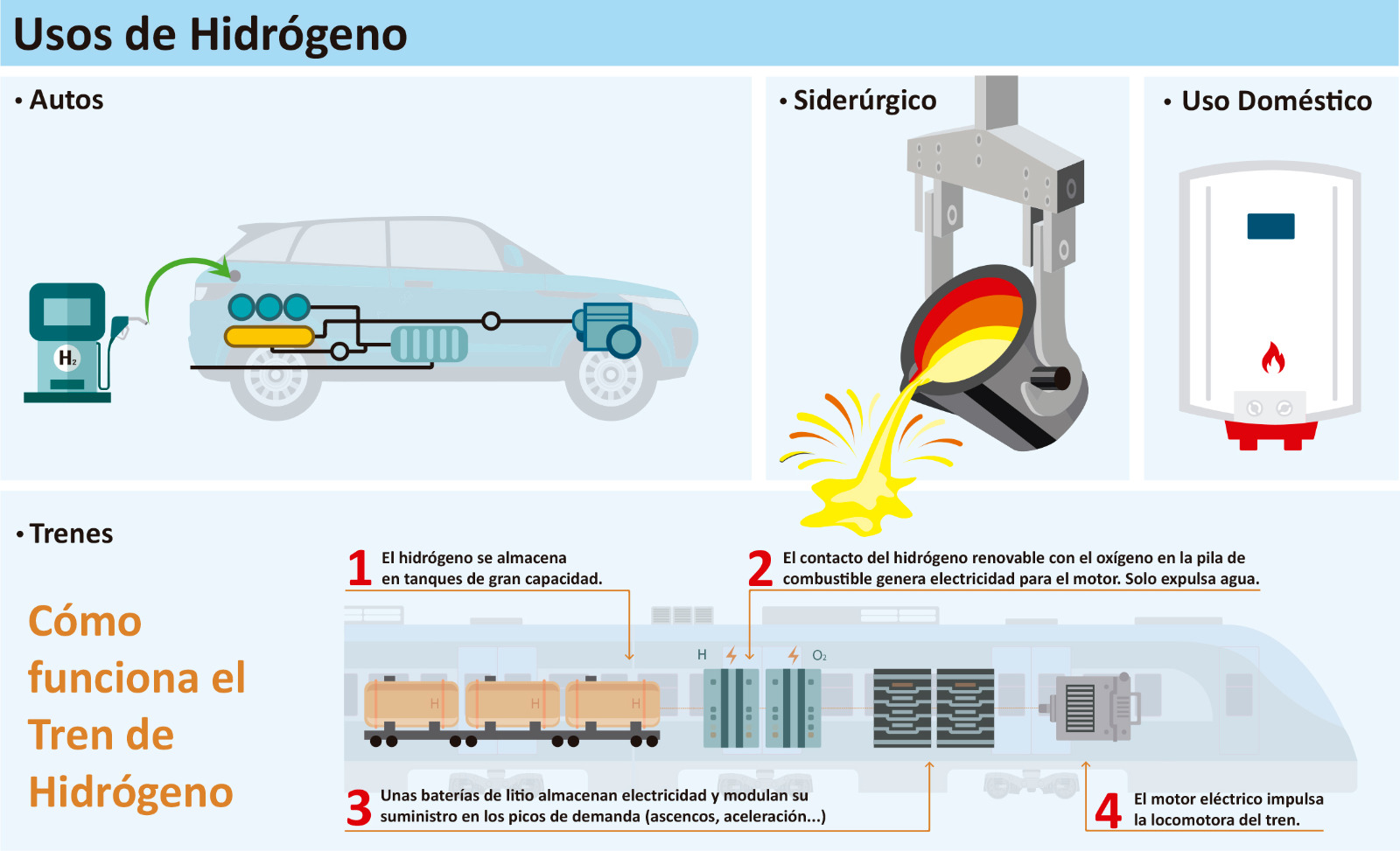 Usos de Hidrógeno

• Autos

$H_2$

• Siderúrgico

• Uso Doméstico

• Trenes

Cómo funciona el Tren de Hidrógeno

1 El hidrógeno se almacena en tanques de gran capacidad.

2 El contacto del hidrógeno renovable con el oxígeno en la pila de combustible genera electricidad para el motor. Solo expulsa agua.

H H H

H $O_2$

3 Unas baterías de litio almacenan electricidad y modulan su suministro en los picos de demanda (ascencos, aceleración...)

4 El motor eléctrico impulsa la locomotora del tren.